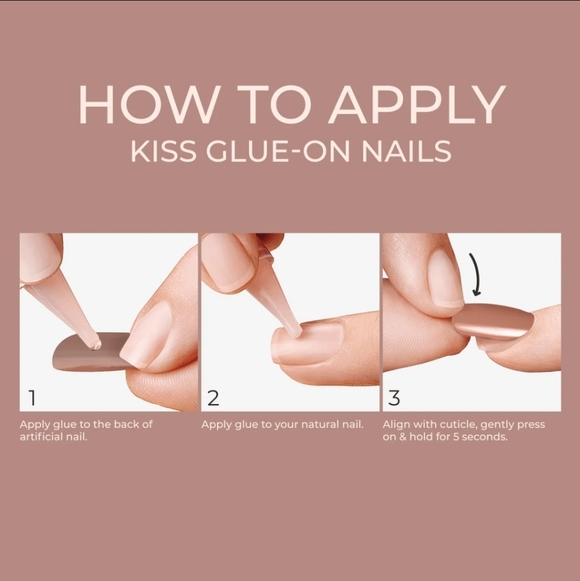 HOW TO APPLY
KISS GLUE-ON NAILS

1
Apply glue to the back of artificial nail.

2
Apply glue to your natural nail.

3
Align with cuticle, gently press on & hold for 5 seconds.